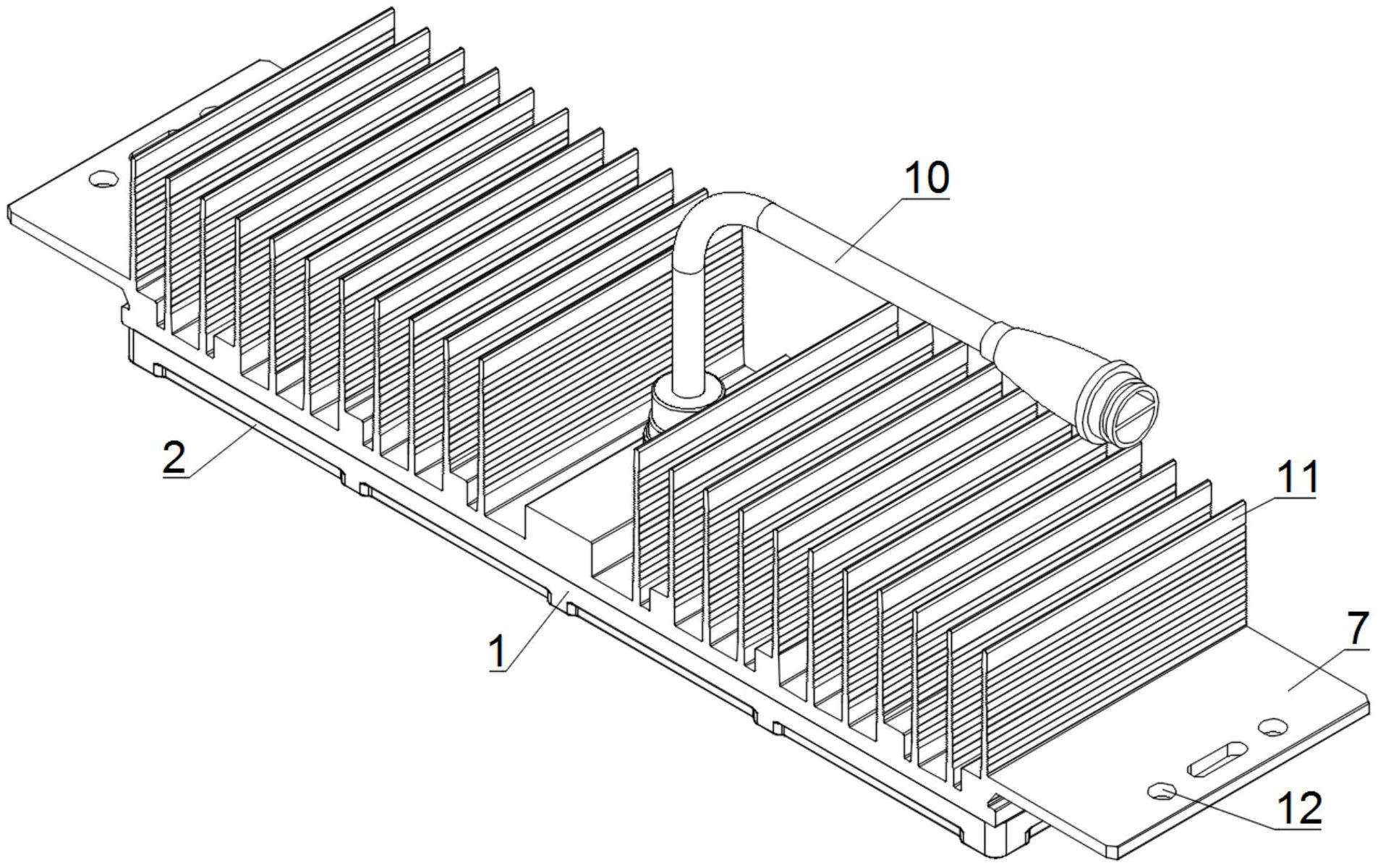 10
2
11
1
7
12