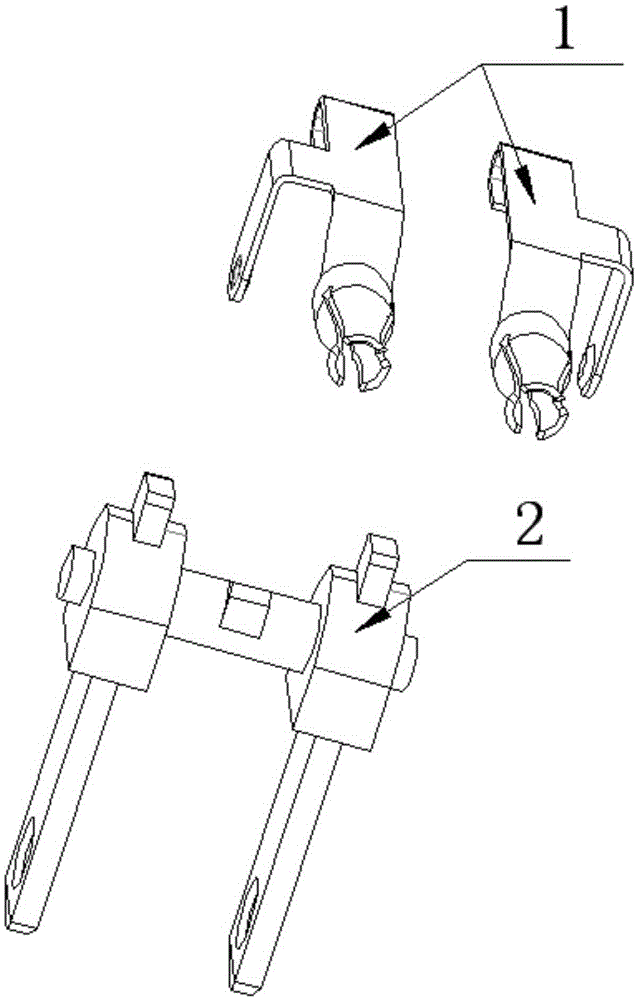 1

2