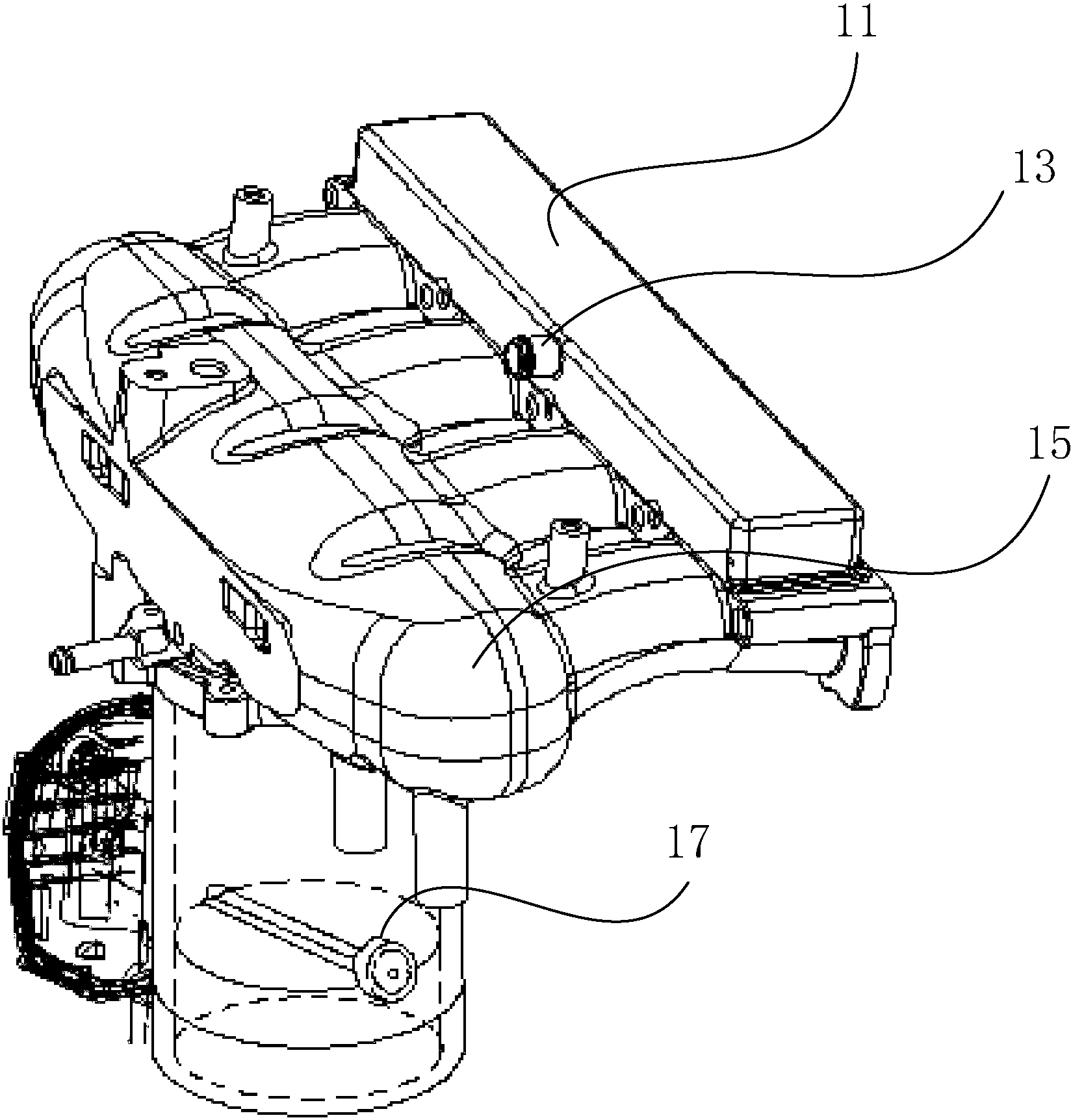 11
13
15
17