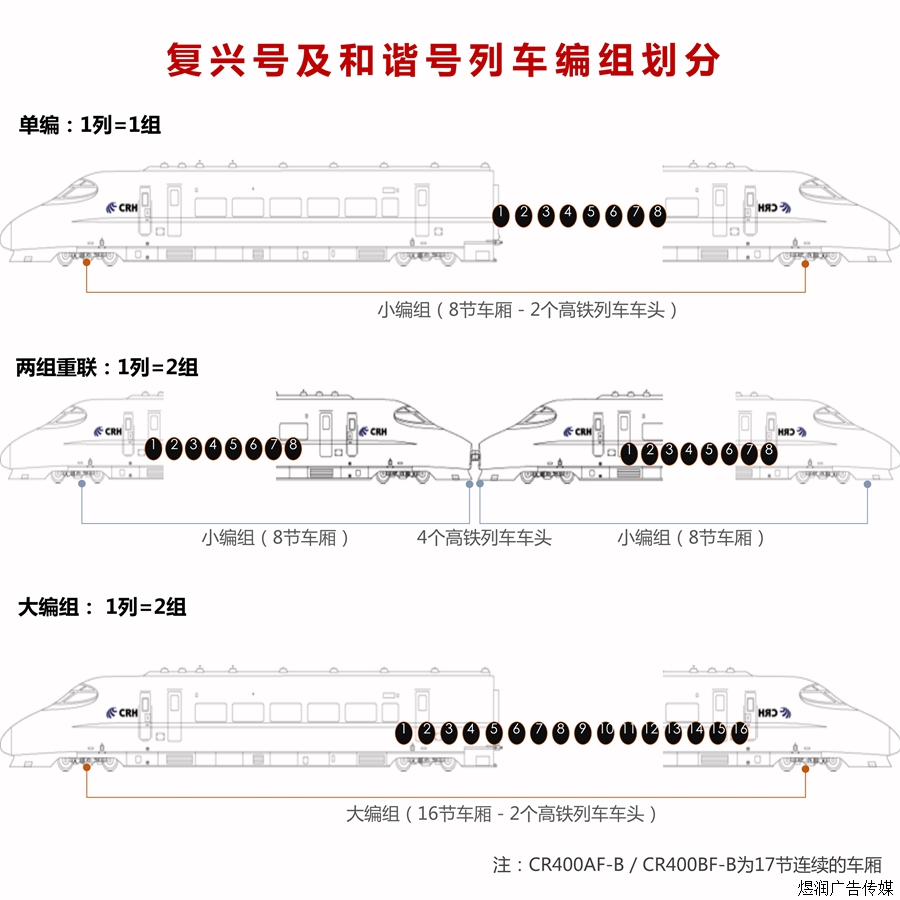 复兴号及和谐号列车编组划分

单编：1列=1组

CRH

1 2 3 4 5 6 7 8

CRH

小编组（8节车厢 - 2个高铁列车车头）

两组重联：1列=2组

CRH

1 2 3 4 5 6 7 8

CRH

CRH

1 2 3 4 5 6 7 8

CRH

小编组（8节车厢）

4个高铁列车车头

小编组（8节车厢）

大编组： 1列=2组

CRH

1 2 3 4 5 6 7 8 9 10 11 12 13 14 15 16

CRH

大编组（16节车厢 - 2个高铁列车车头）

注：CR400AF-B / CR400BF-B为17节连续的车厢

煜润广告传媒