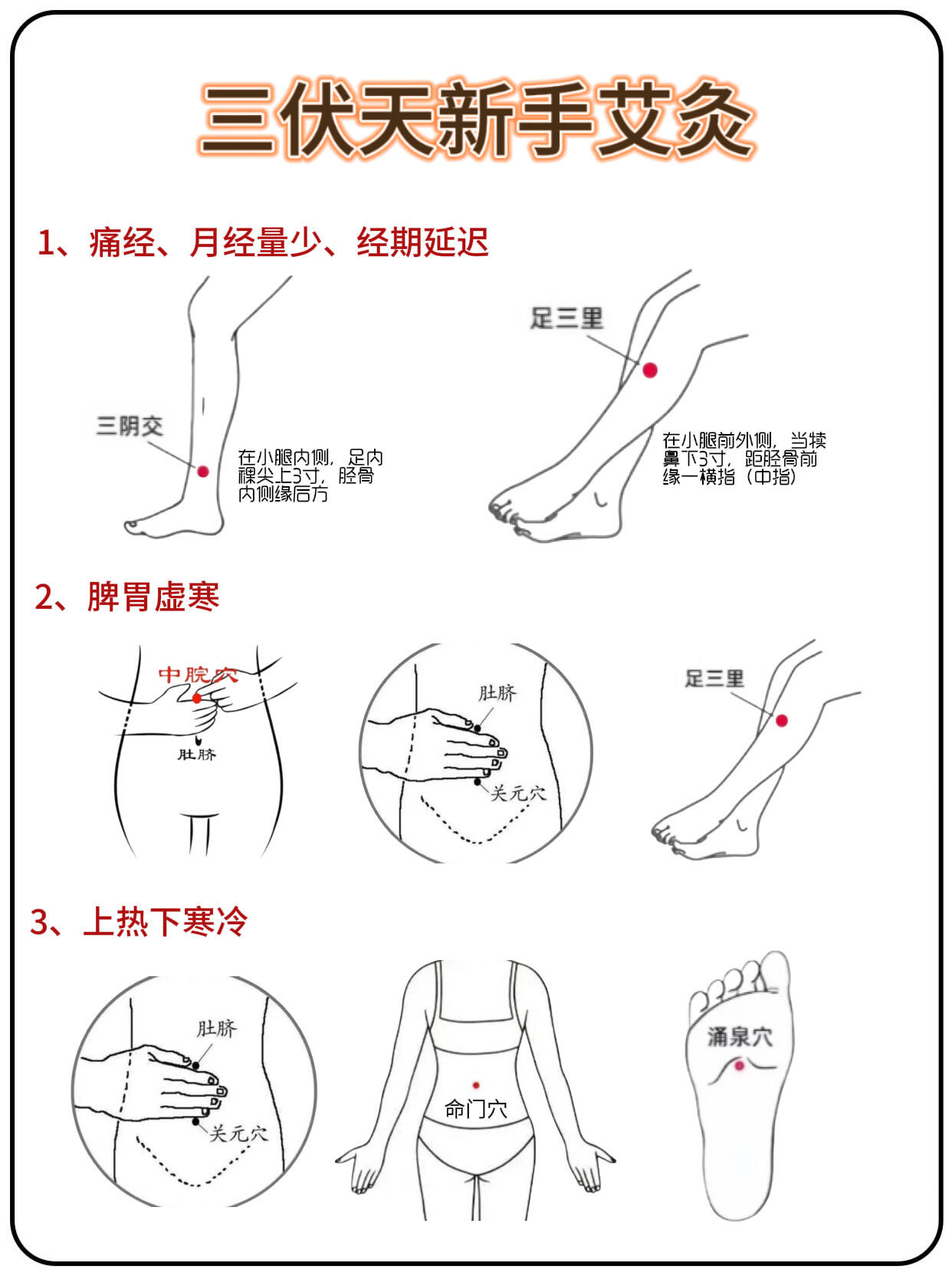 三伏天新手艾灸

1、痛经、月经量少、经期延迟

三阴交

在小腿内侧，足内踝尖上3寸，胫骨内侧缘后方

足三里

在小腿前外侧，当犊鼻下3寸，距胫骨前缘一横指（中指）

2、脾胃虚寒

中脘穴

肚脐

肚脐

关元穴

足三里

3、上热下寒冷

肚脐

关元穴

命门穴

涌泉穴