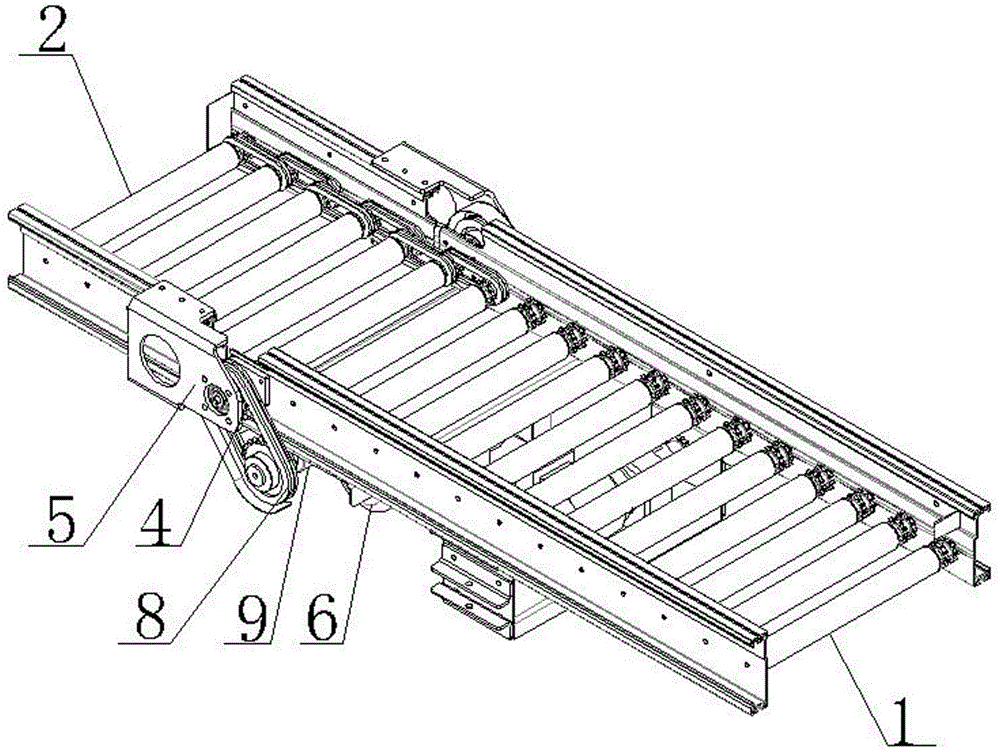 2
5
4
8
9
6
1