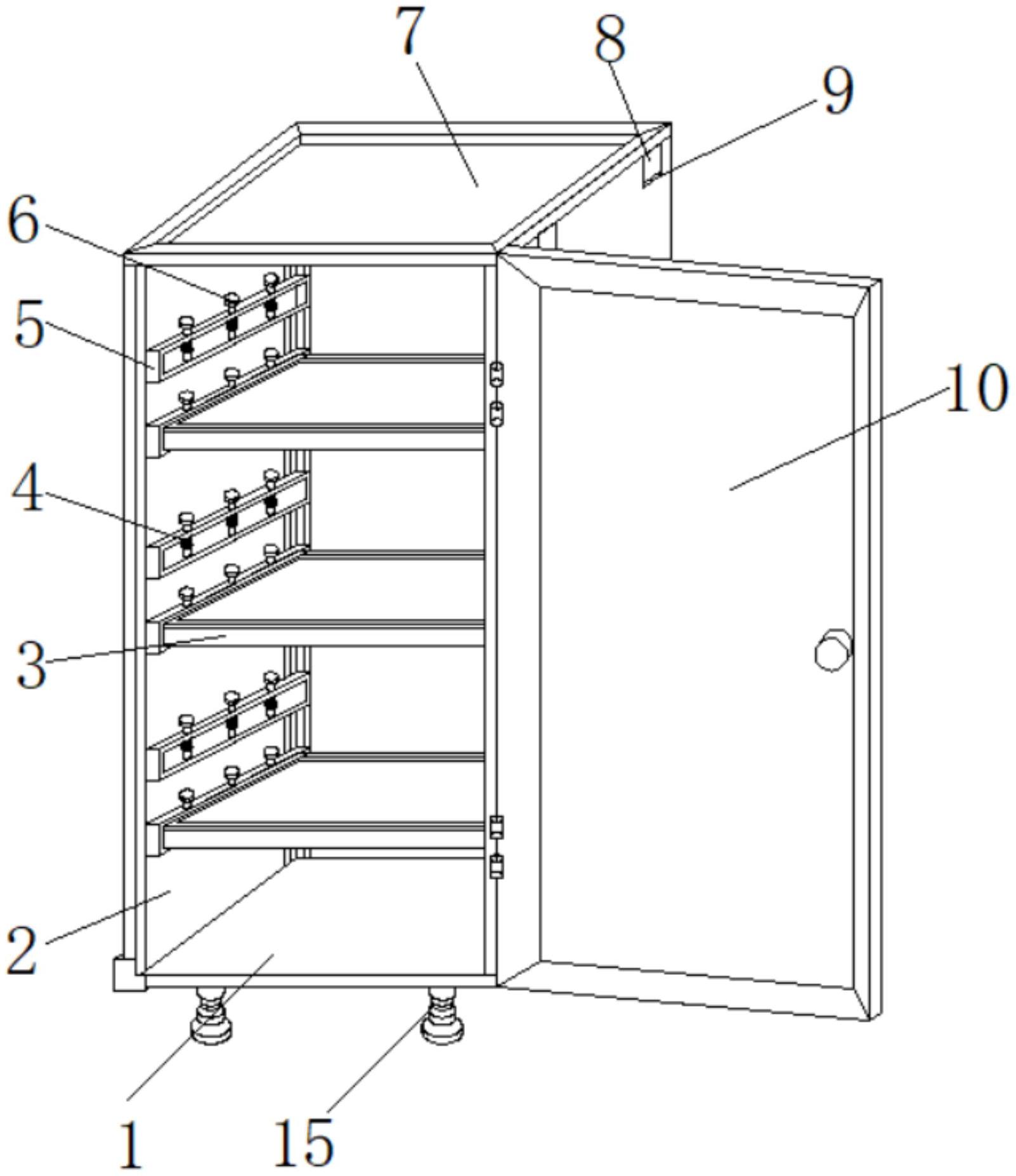 7
8
9
6
5
10
4
3
2
1
15