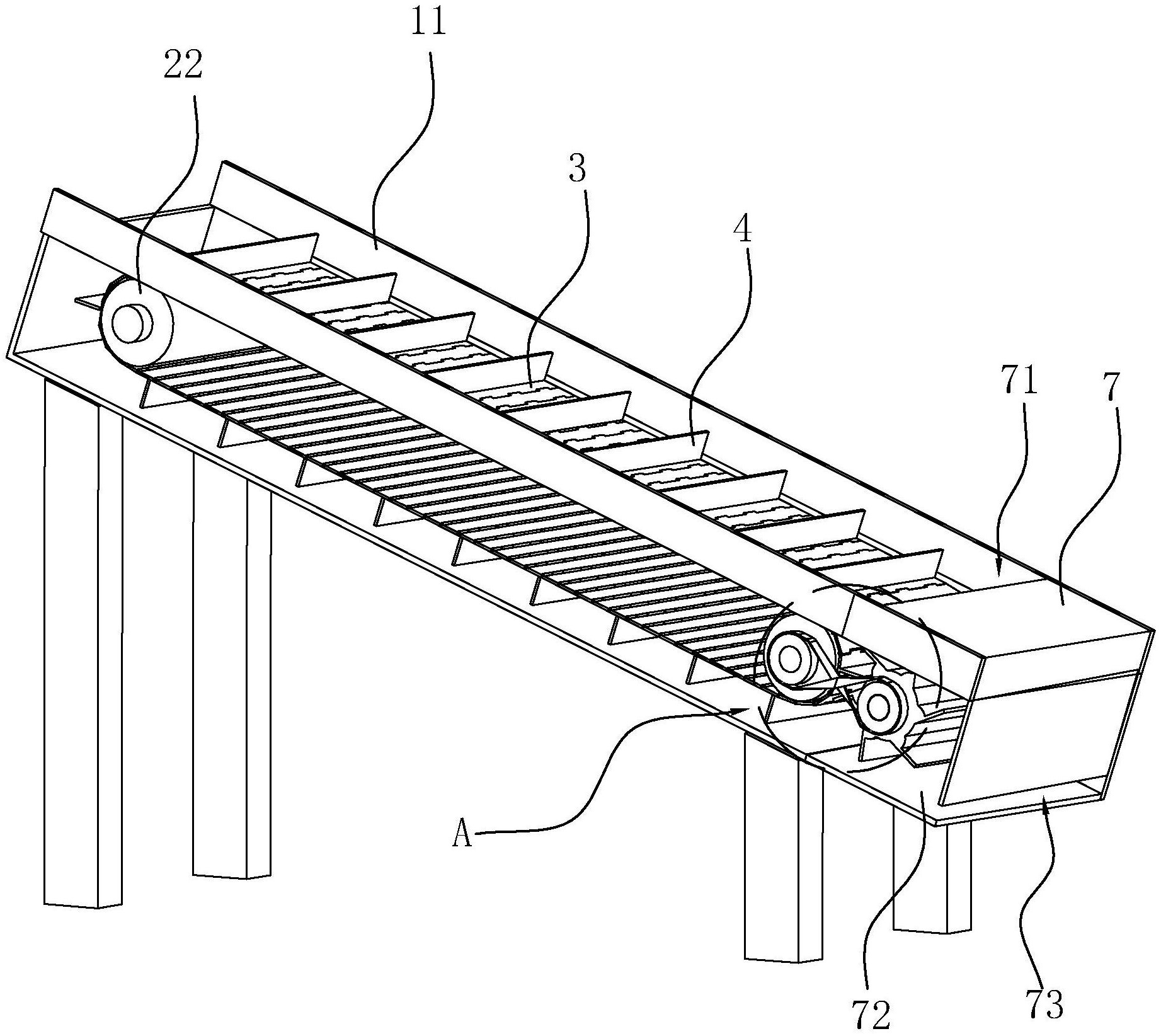 11
22
3
4
71
7
A
72
73