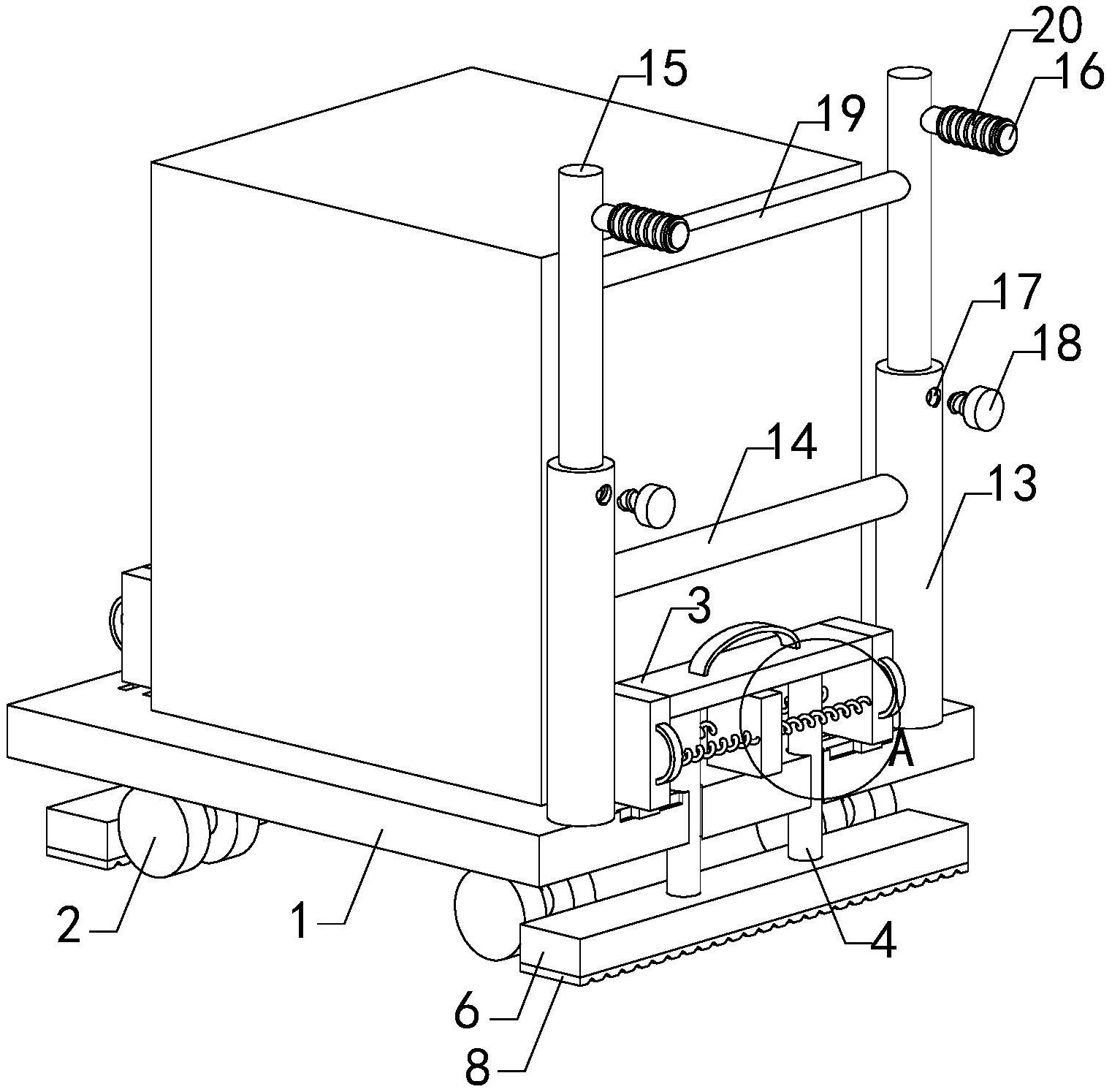 20
16
15
19
17
18
14
13
3
A
2
1
4
6
8