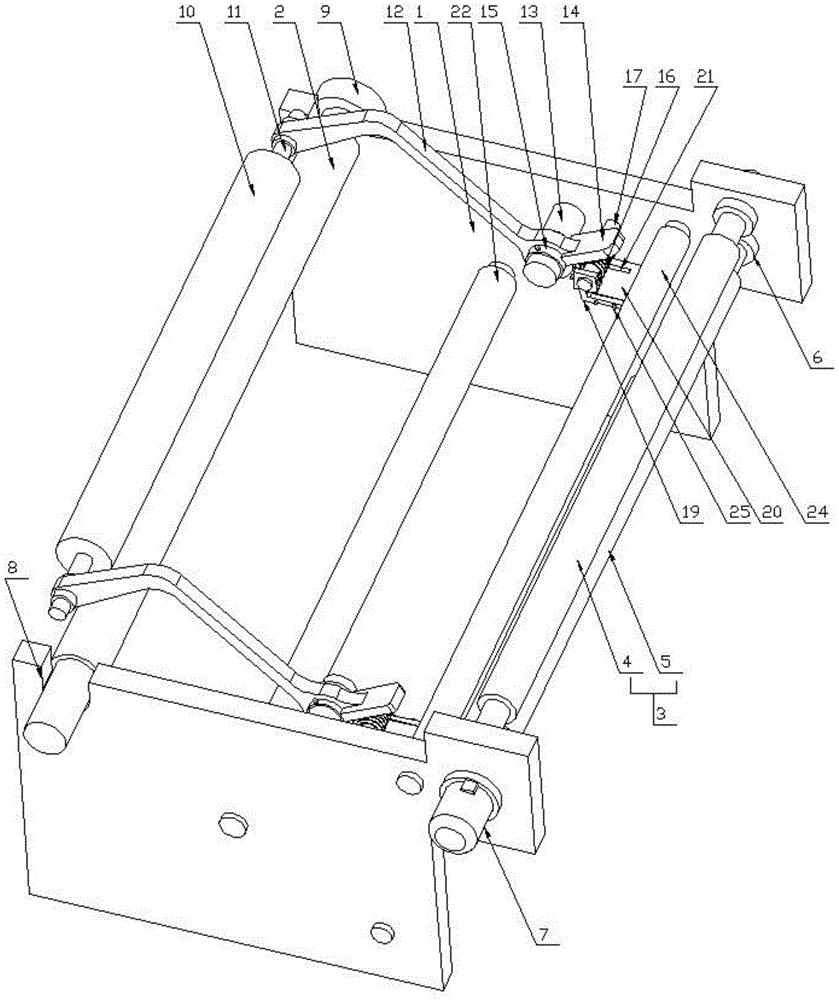 10 11 2 9 12 1 22 15 13 14 17 16 21

6

19 25 20 24

8

4 5

3

7