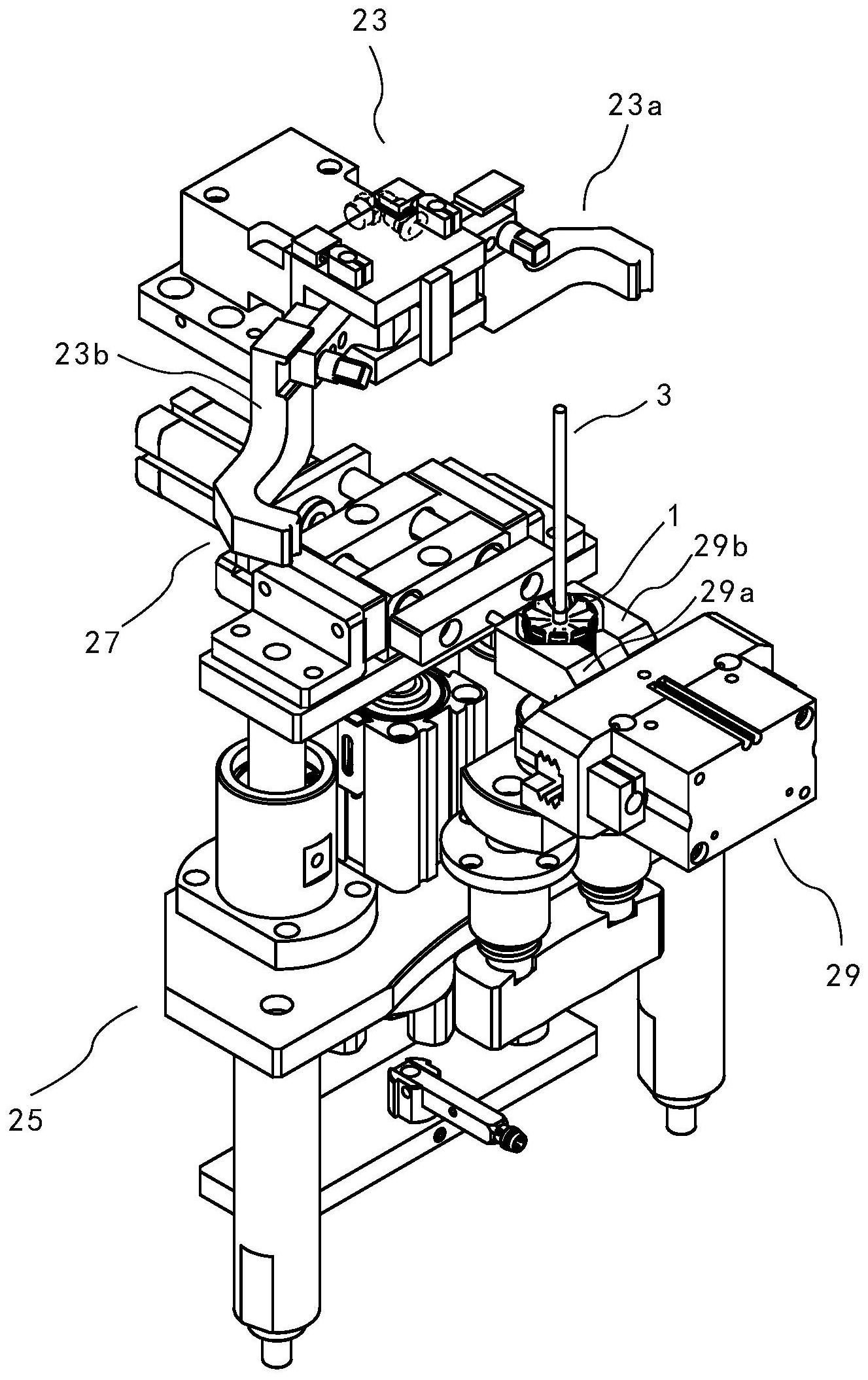 23

23a

23b

3

1

29b

29a

27

29

25