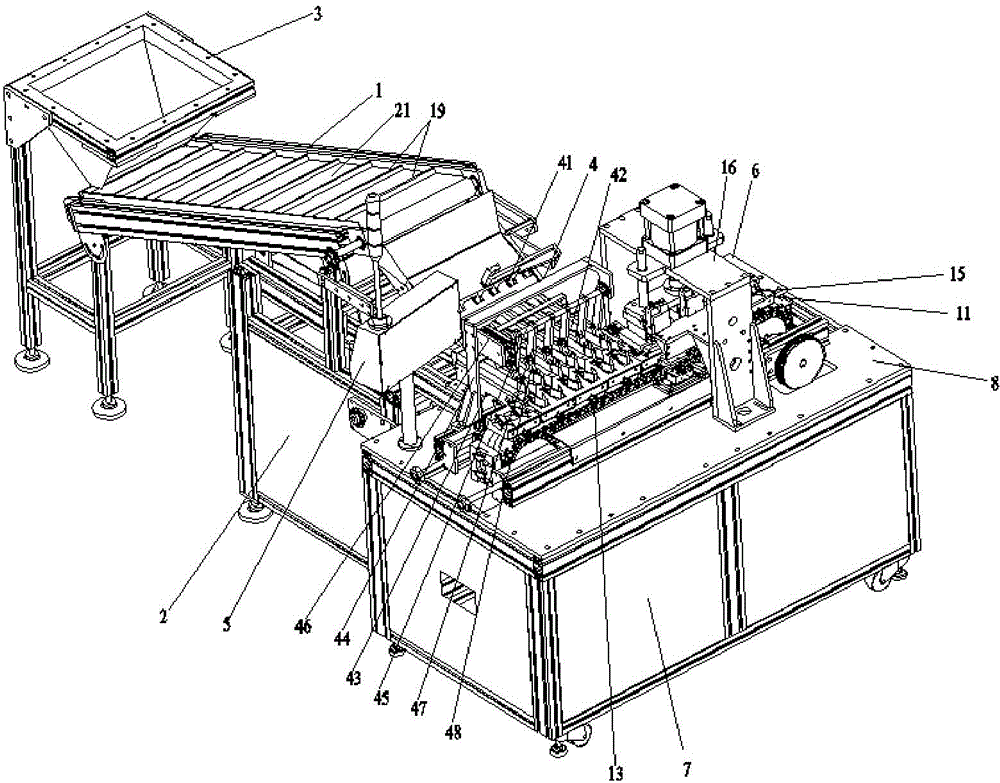 3
1
21
19
41
4
42
16
6
15
11
8
2
5
46
44
43
45
47
48
13
7