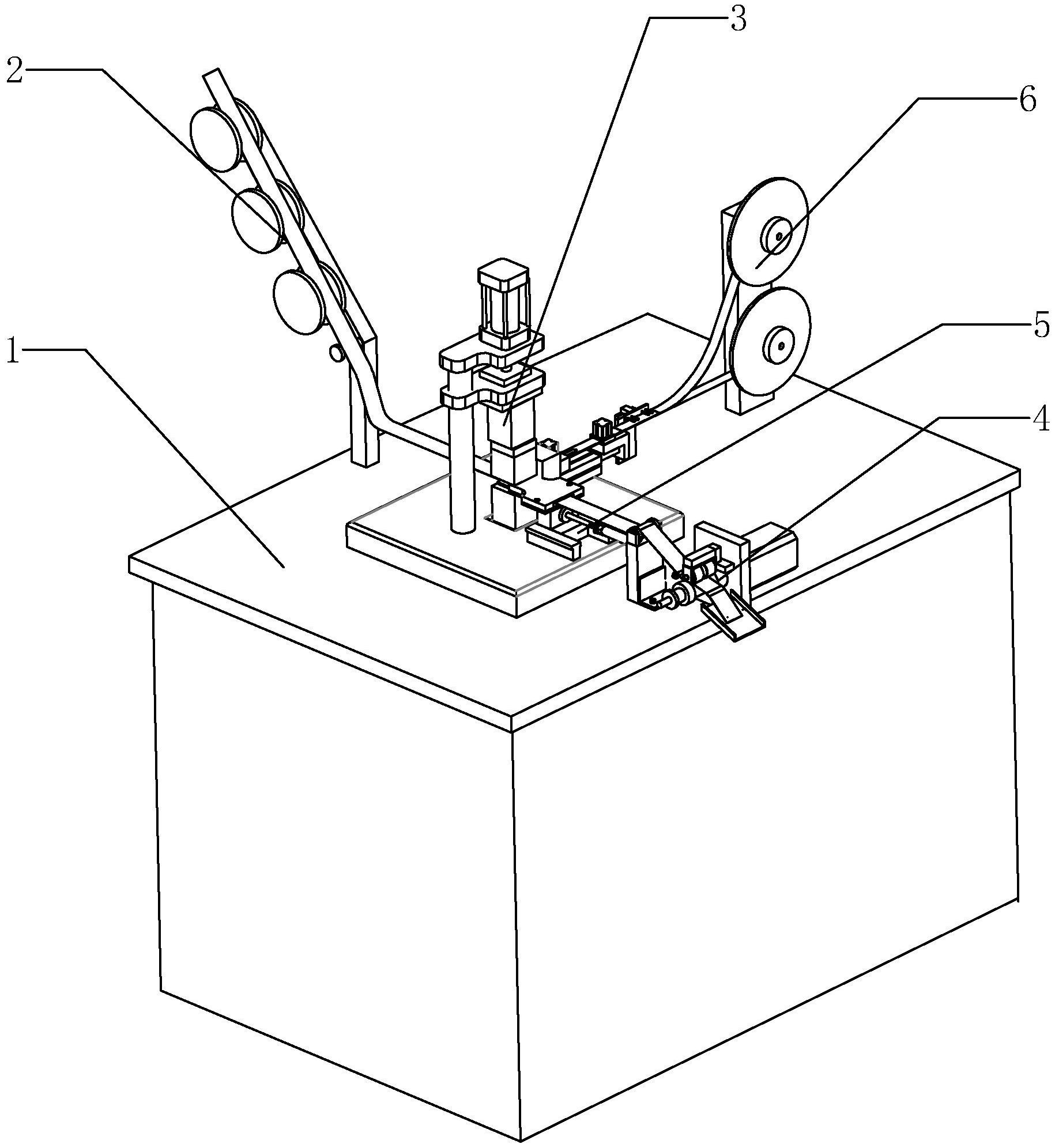 3
2
6
5
1
4