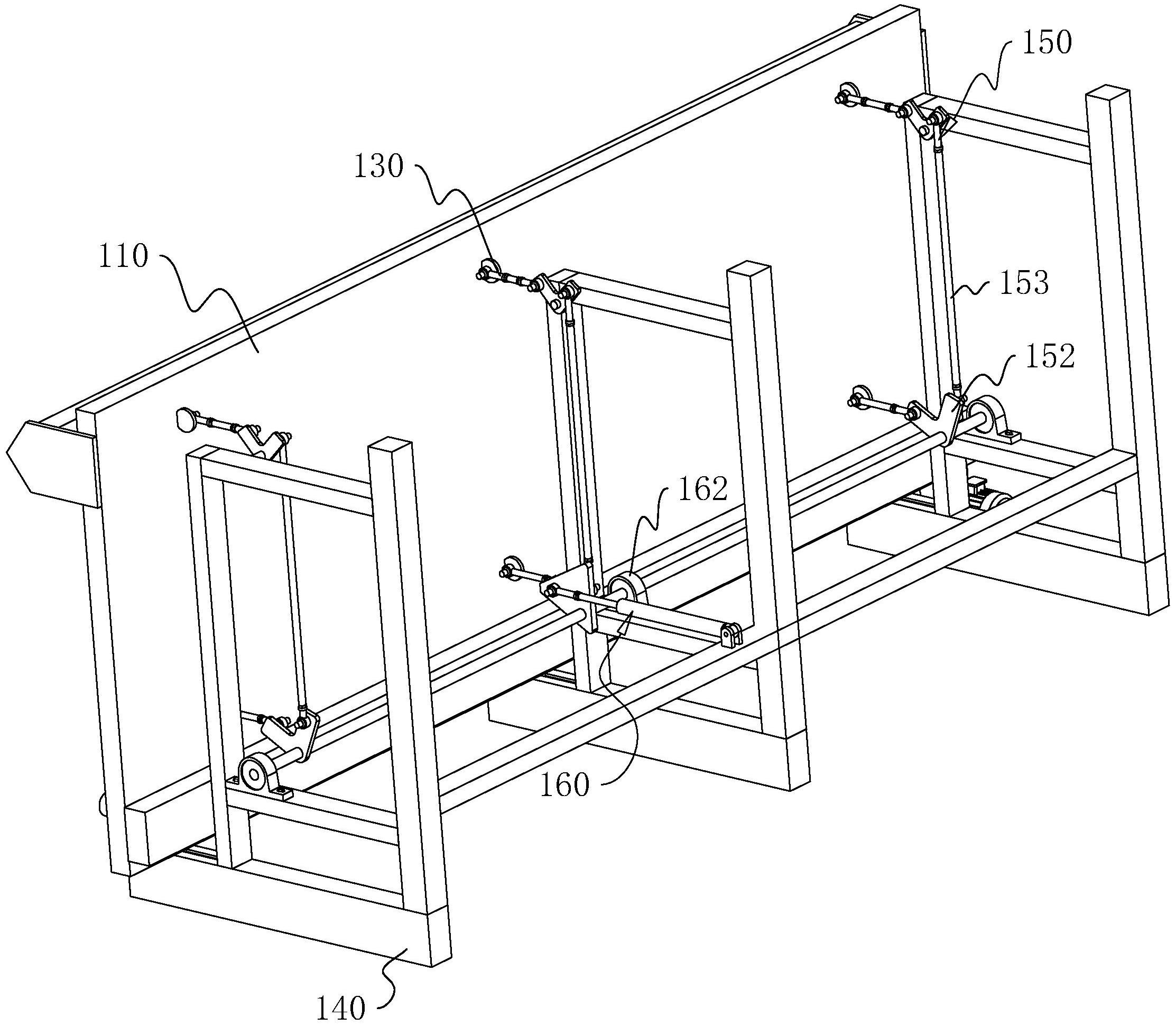 150
130
110
153
152
162
160
140