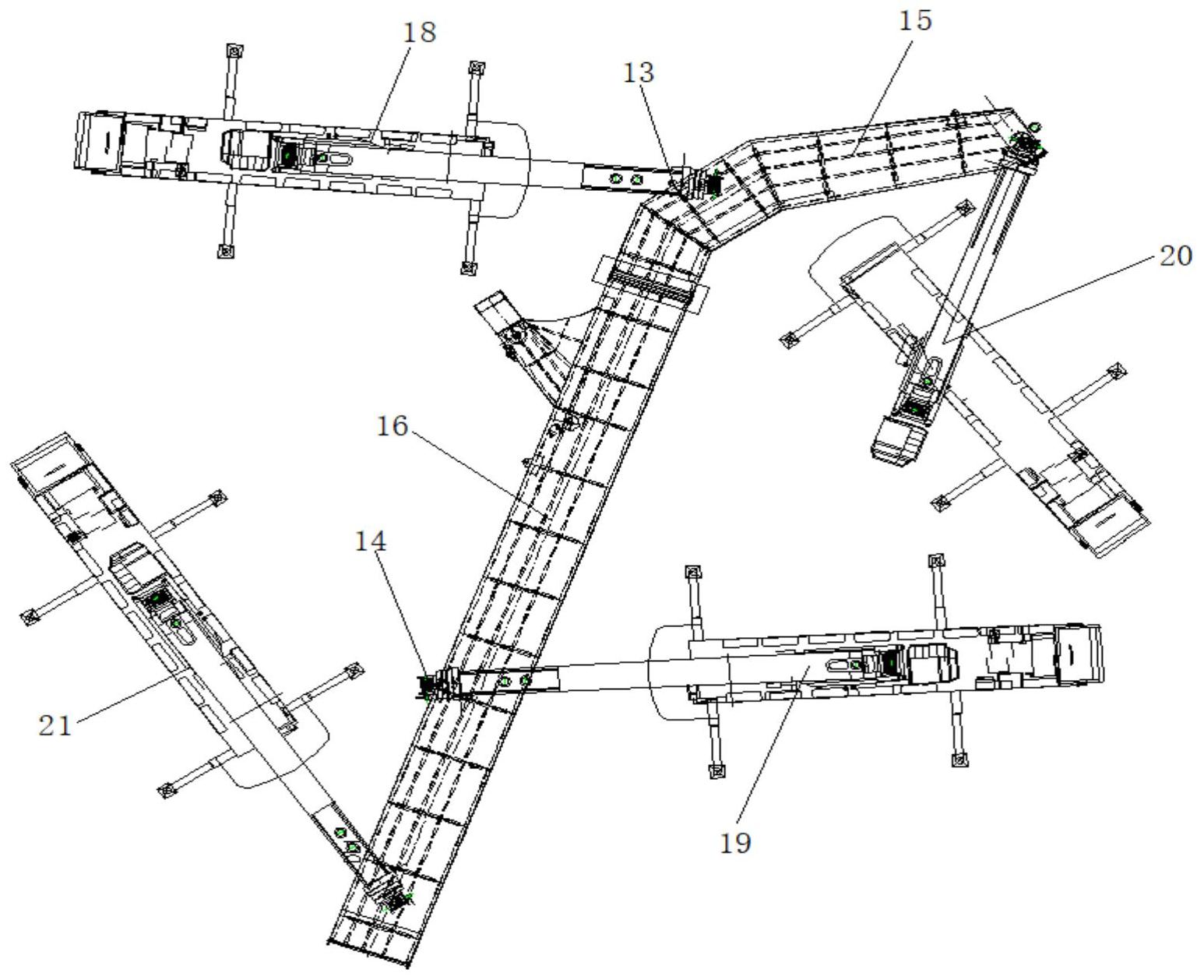 18
13
15
20
16
14
21
19