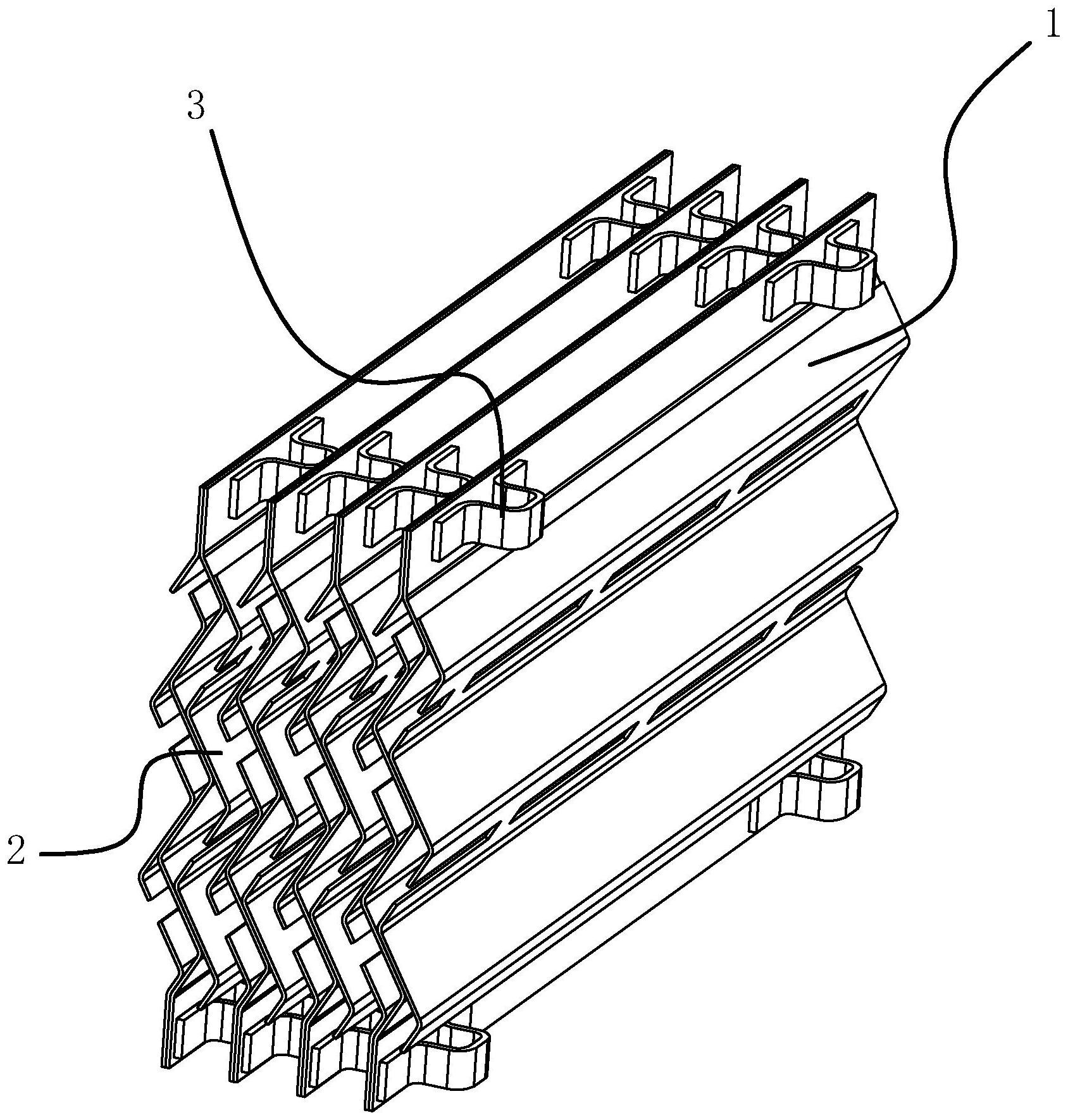 1
3
2