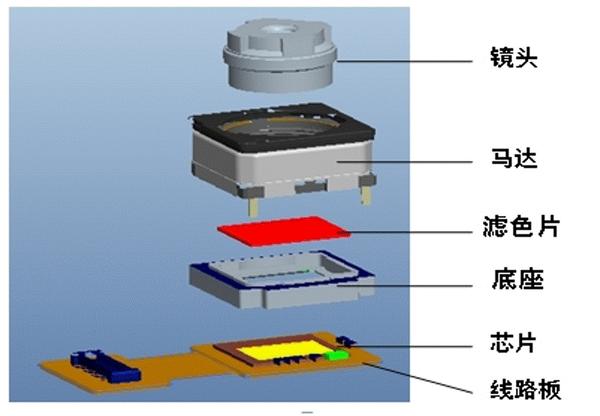 镜头

马达

滤色片

底座

芯片

线路板