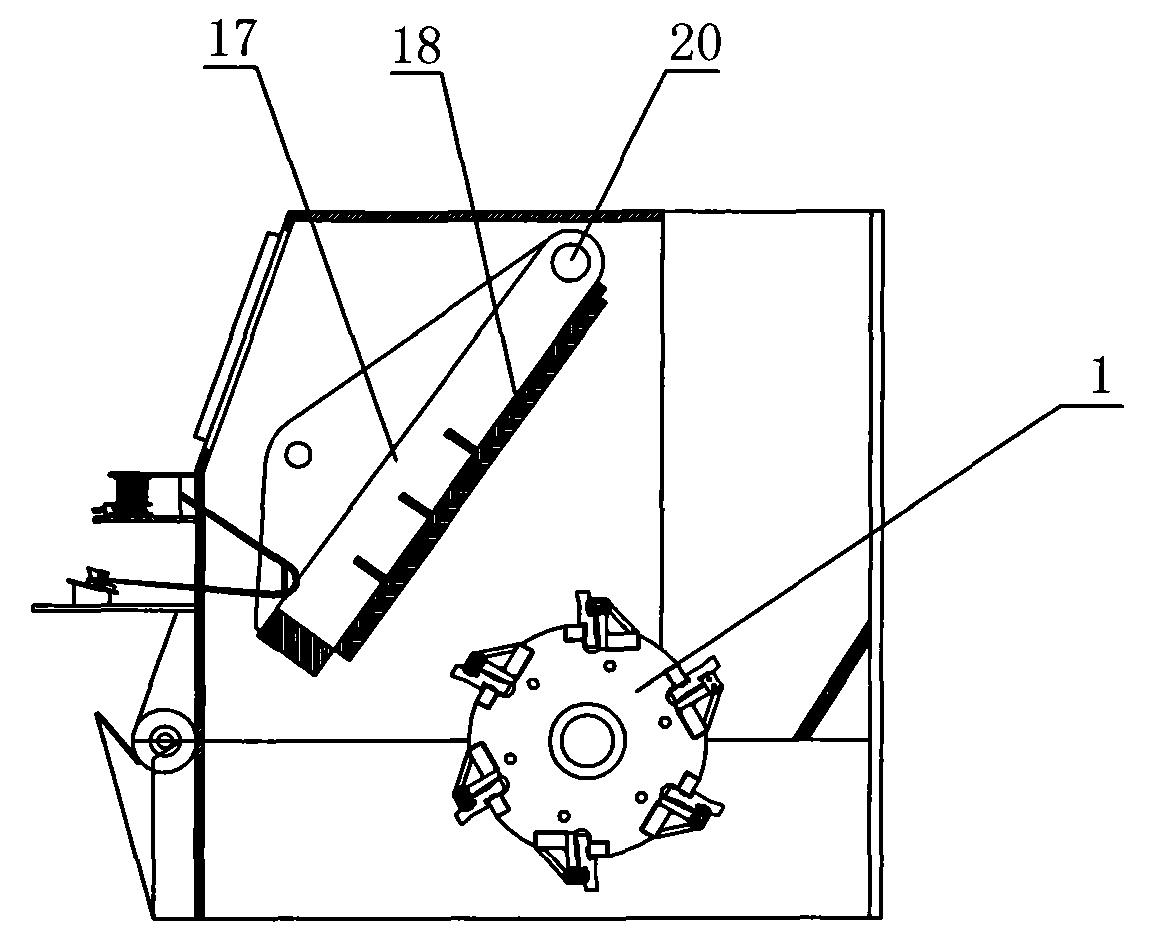 17
18
20
1