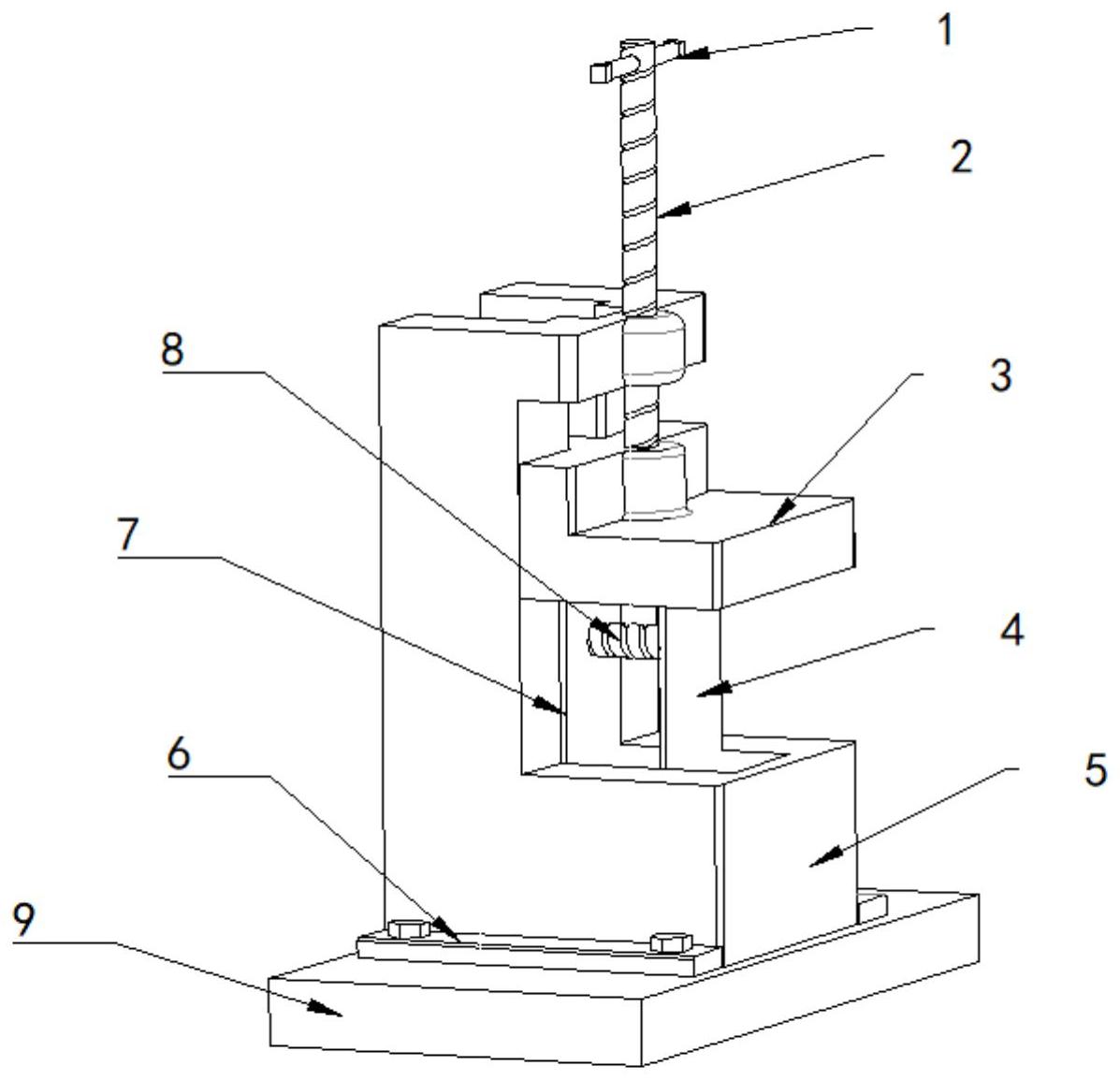 1
2
8
3
7
4
6
5
9