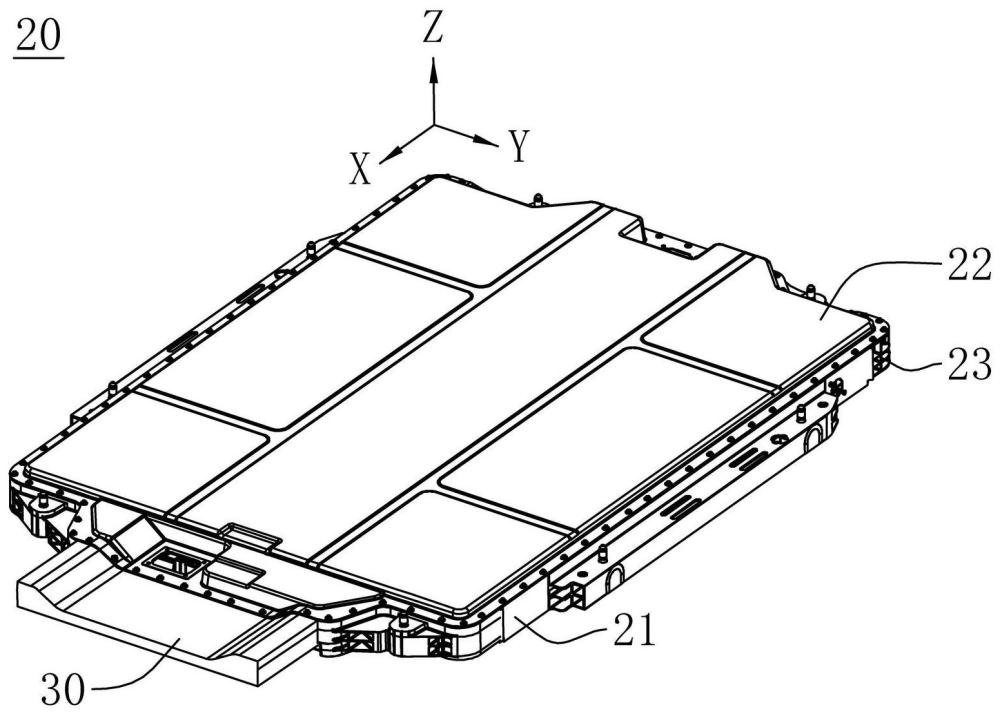 20

Z

X

Y

22

23

21

30