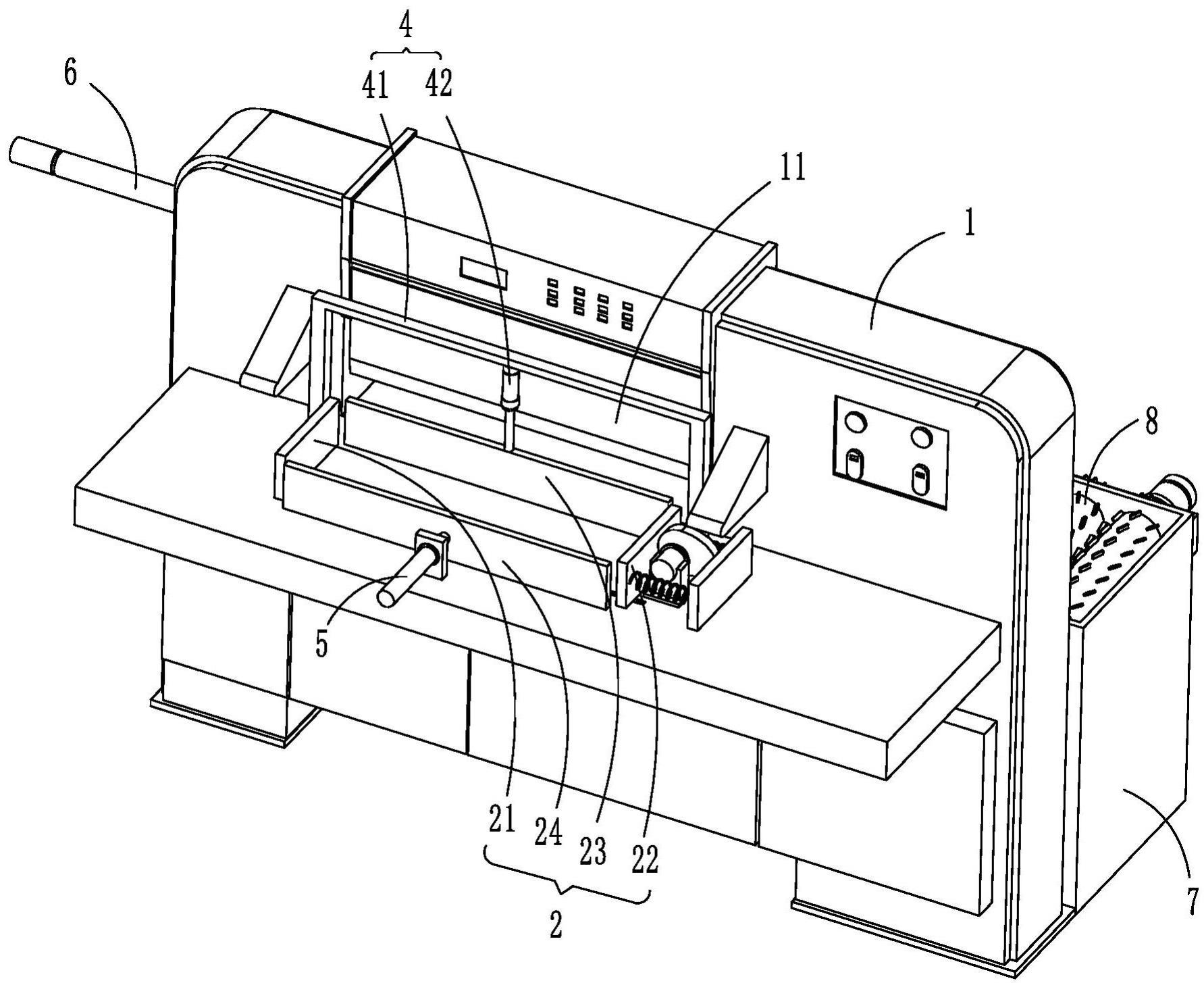 4
41 42
6
11
1
8
5
21 24 23 22
2
7