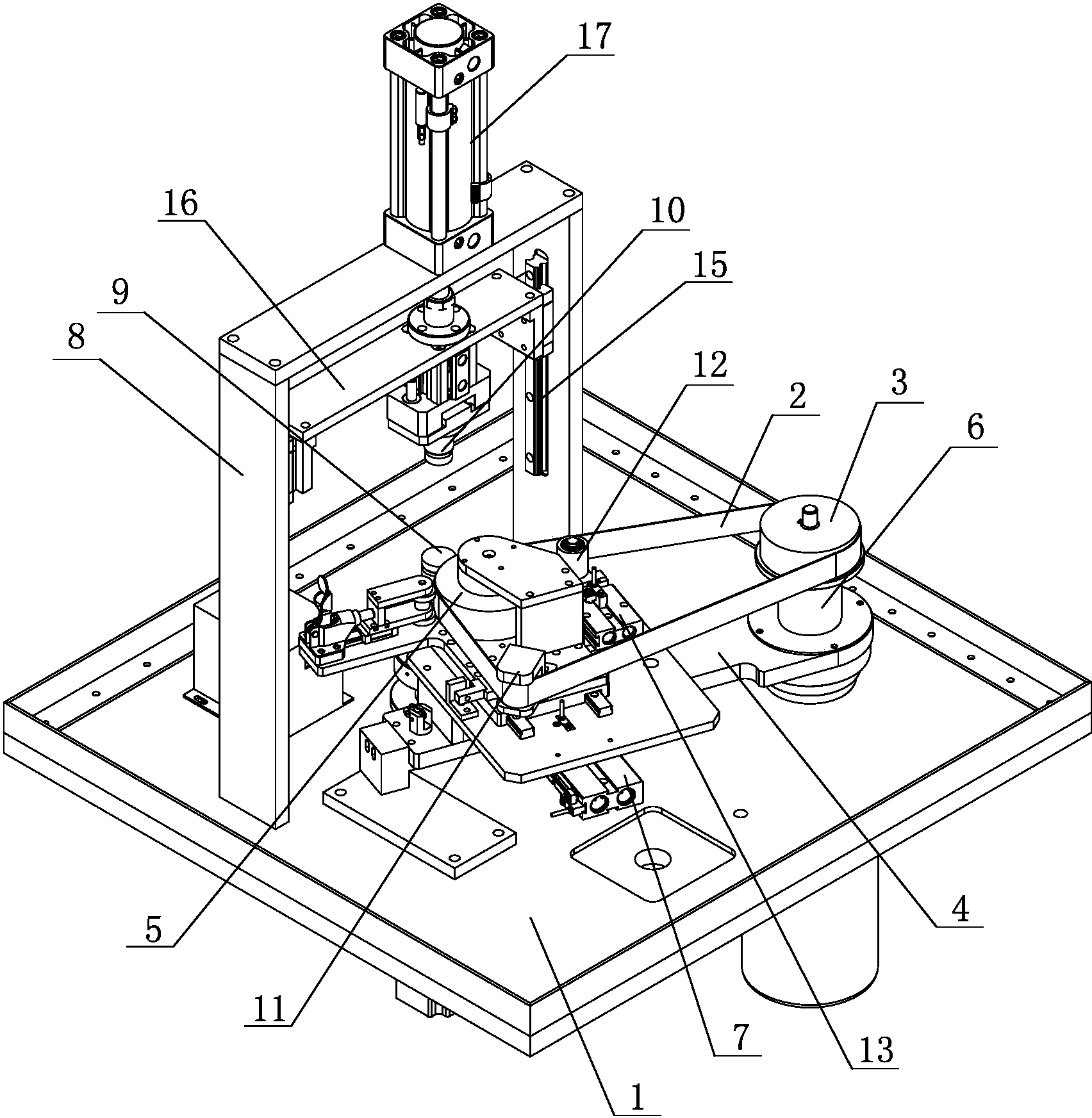 17
16
10
15
9
8
12
2
3
6
5
4
11
7
13
1